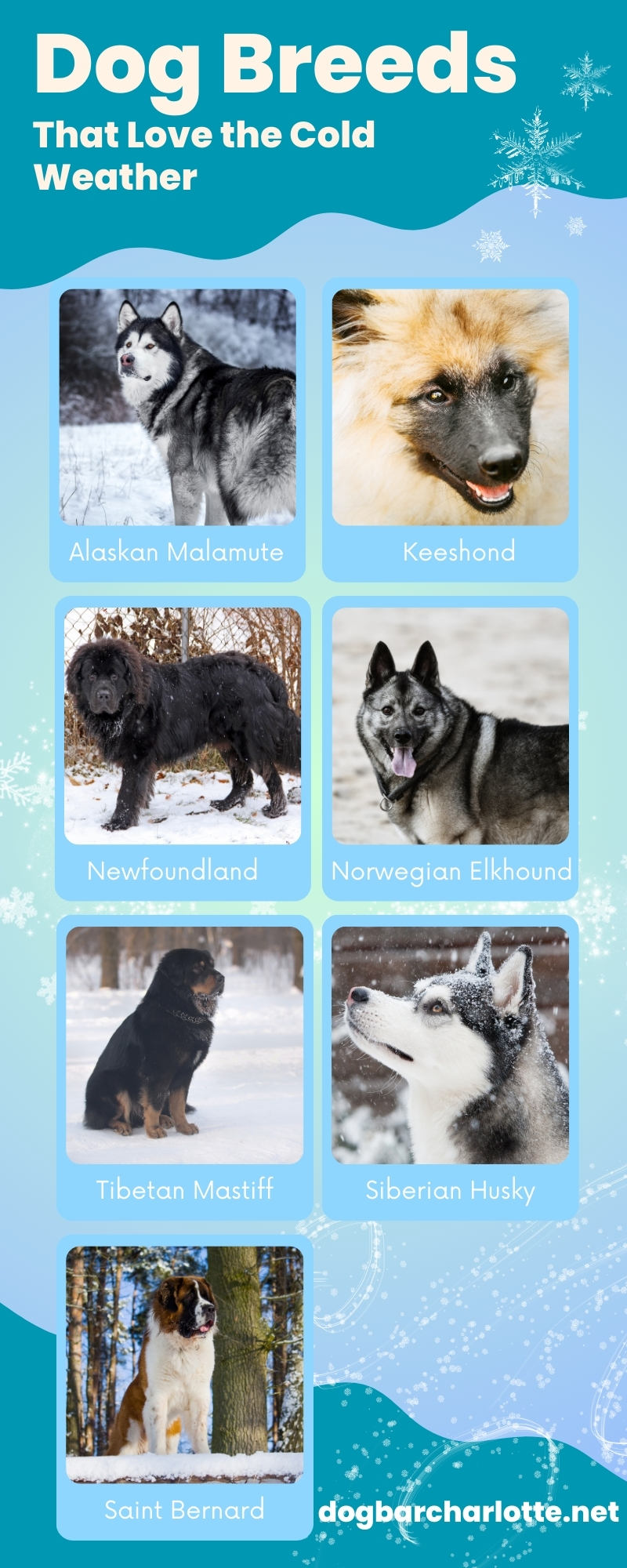 Dog Breeds
That Love the Cold Weather

Alaskan Malamute

Keeshond

Newfoundland

Norwegian Elkhound

Tibetan Mastiff

Siberian Husky

Saint Bernard

dogbarcharlotte.net